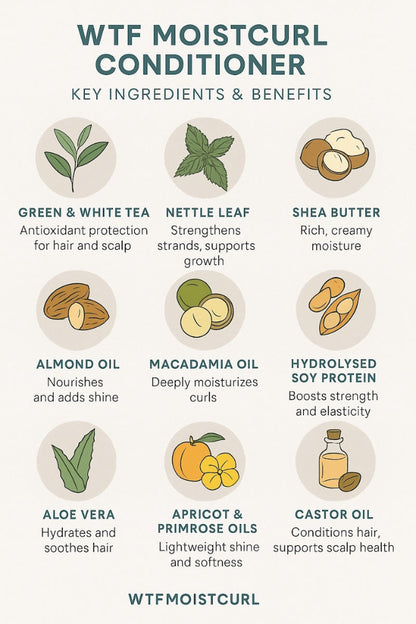 WTF MOISTCURL CONDITIONER

KEY INGREDIENTS & BENEFITS

GREEN & WHITE TEA
Antioxidant protection for hair and scalp

NETTLE LEAF
Strengthens strands, supports growth

SHEA BUTTER
Rich, creamy moisture

ALMOND OIL
Nourishes and adds shine

MACADAMIA OIL
Deeply moisturizes curls

HYDROLYSED SOY PROTEIN
Boosts strength and elasticity

ALOE VERA
Hydrates and soothes hair

APRICOT & PRIMROSE OILS
Lightweight shine and softness

CASTOR OIL
Conditions hair, supports scalp health

WTFMOISTCURL