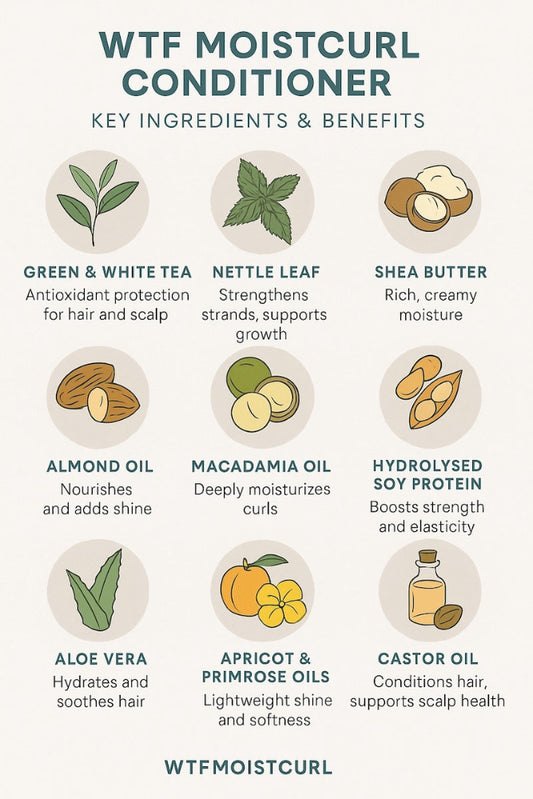 WTF MOISTCURL CONDITIONER

KEY INGREDIENTS & BENEFITS

GREEN & WHITE TEA
Antioxidant protection for hair and scalp

NETTLE LEAF
Strengthens strands, supports growth

SHEA BUTTER
Rich, creamy moisture

ALMOND OIL
Nourishes and adds shine

MACADAMIA OIL
Deeply moisturizes curls

HYDROLYSED SOY PROTEIN
Boosts strength and elasticity

ALOE VERA
Hydrates and soothes hair

APRICOT & PRIMROSE OILS
Lightweight shine and softness

CASTOR OIL
Conditions hair, supports scalp health

WTFMOISTCURL