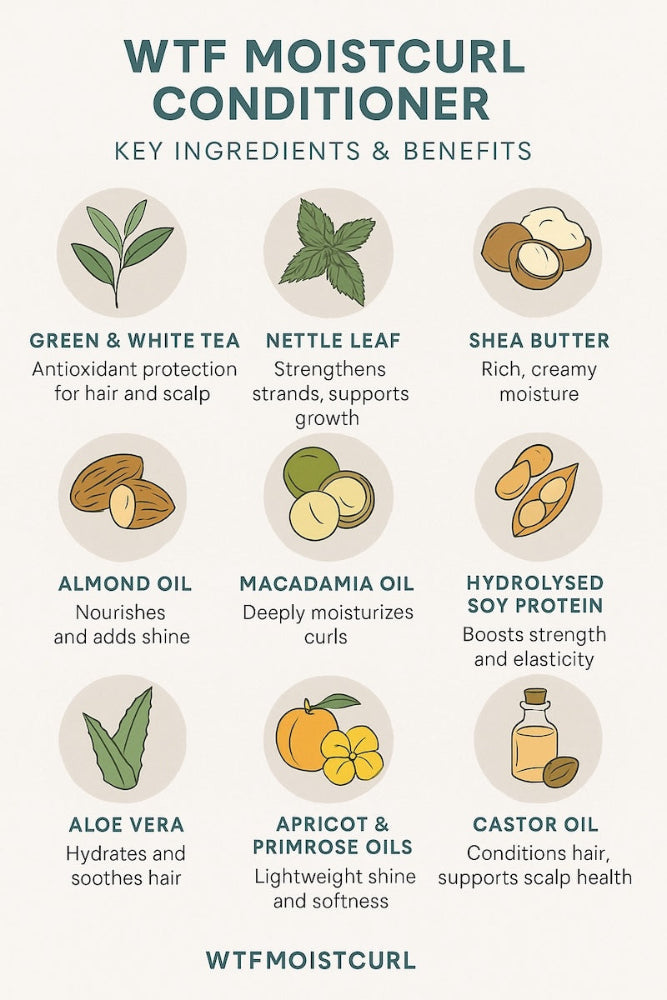 WTF MOISTCURL CONDITIONER

KEY INGREDIENTS & BENEFITS

GREEN & WHITE TEA
Antioxidant protection for hair and scalp

NETTLE LEAF
Strengthens strands, supports growth

SHEA BUTTER
Rich, creamy moisture

ALMOND OIL
Nourishes and adds shine

MACADAMIA OIL
Deeply moisturizes curls

HYDROLYSED SOY PROTEIN
Boosts strength and elasticity

ALOE VERA
Hydrates and soothes hair

APRICOT & PRIMROSE OILS
Lightweight shine and softness

CASTOR OIL
Conditions hair, supports scalp health

WTFMOISTCURL